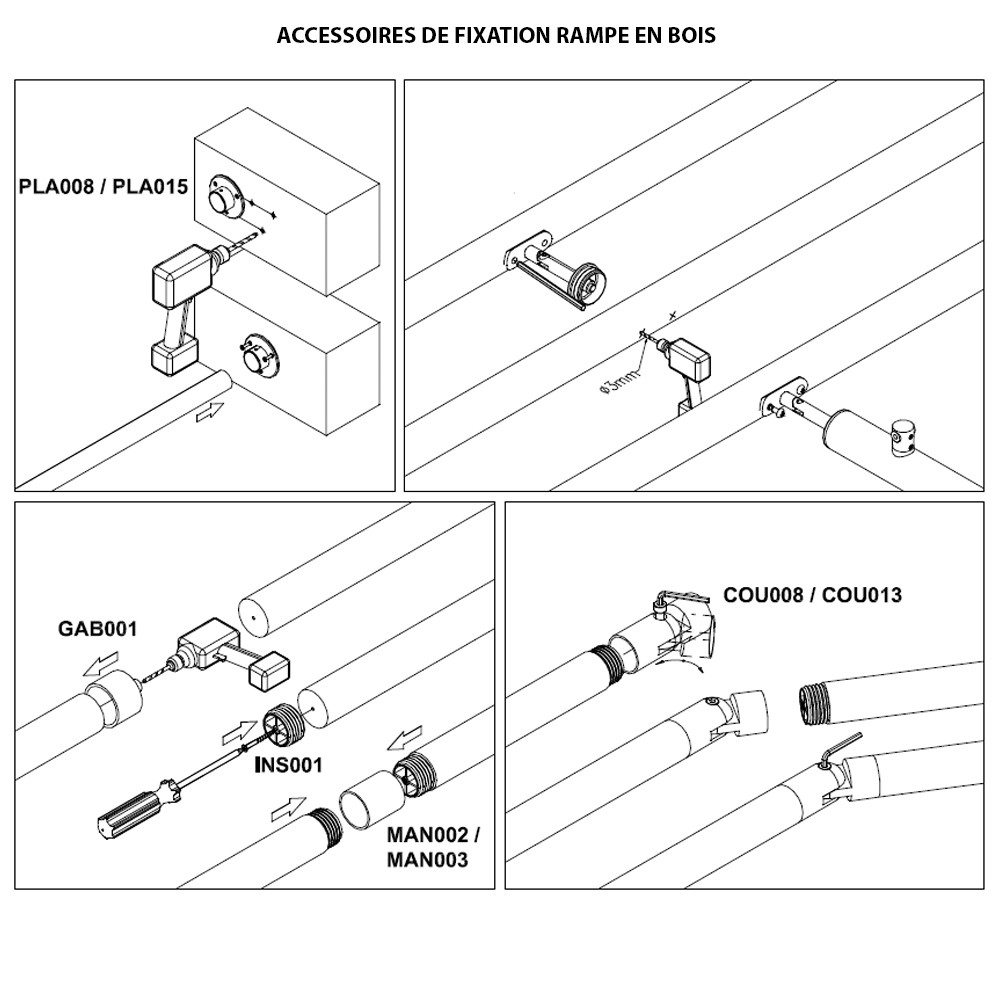 ACCESSOIRES DE FIXATION RAMPE EN BOIS

PLA008 / PLA015

ø3mm

GAB001

INS001

MAN002 / MAN003

COU008 / COU013